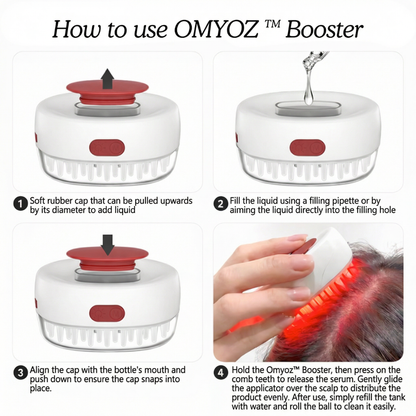 How to use OMYOZ ™ Booster

1 Soft rubber cap that can be pulled upwards by its diameter to add liquid

2 Fill the liquid using a filling pipette or by aiming the liquid directly into the filling hole

3 Align the cap with the bottle's mouth and push down to ensure the cap snaps into place.

4 Hold the Omyoz™ Booster, then press on the comb teeth to release the serum. Gently glide the applicator over the scalp to distribute the product evenly. After use, simply refill the tank with water and roll the ball to clean it easily.