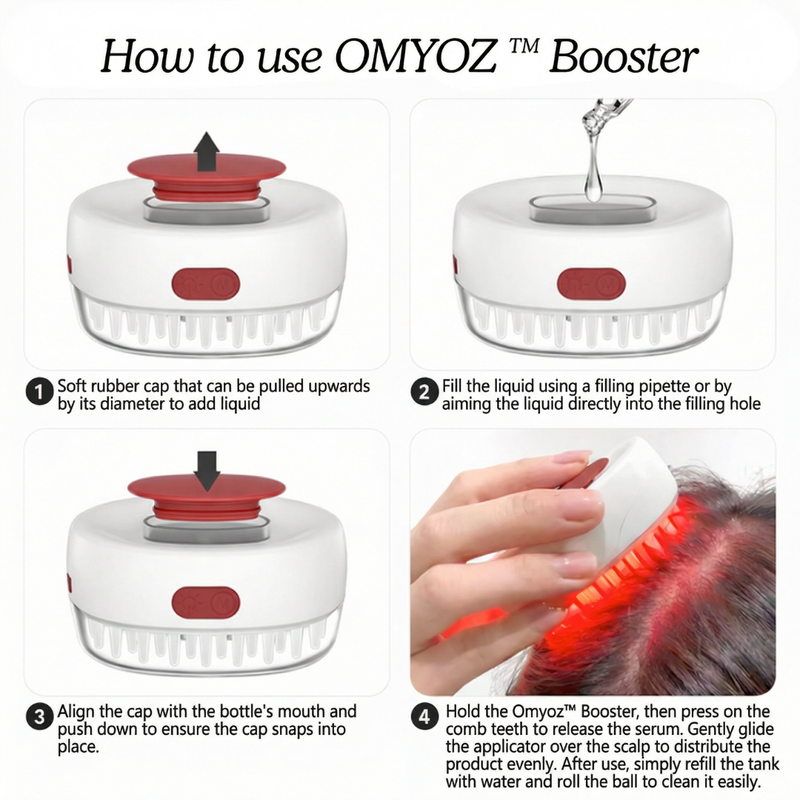 How to use OMYOZ ™ Booster

1 Soft rubber cap that can be pulled upwards by its diameter to add liquid

2 Fill the liquid using a filling pipette or by aiming the liquid directly into the filling hole

3 Align the cap with the bottle's mouth and push down to ensure the cap snaps into place.

4 Hold the Omyoz™ Booster, then press on the comb teeth to release the serum. Gently glide the applicator over the scalp to distribute the product evenly. After use, simply refill the tank with water and roll the ball to clean it easily.